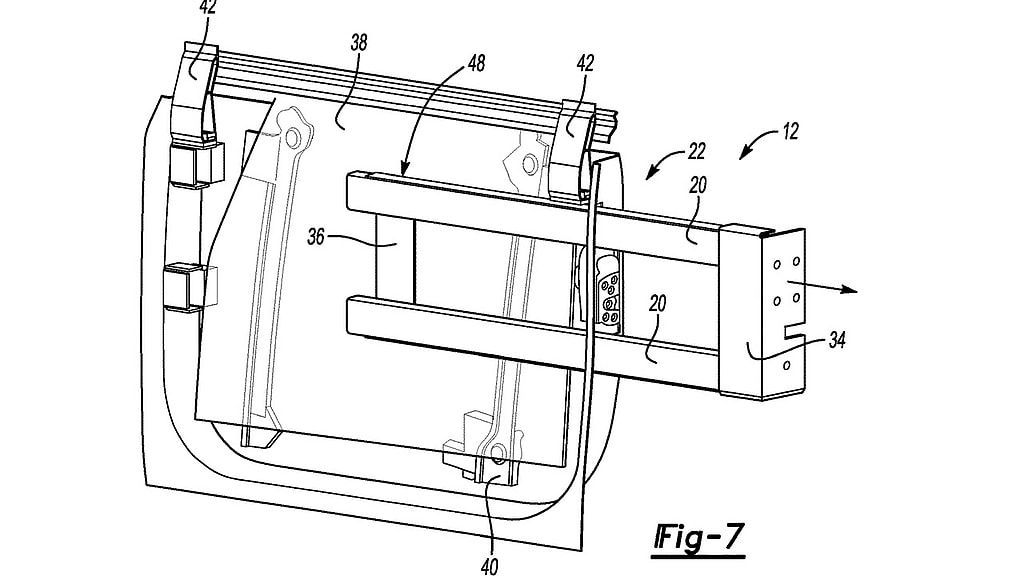 42
38
48
42
22
12
20
36
20
34
40
Fig-7