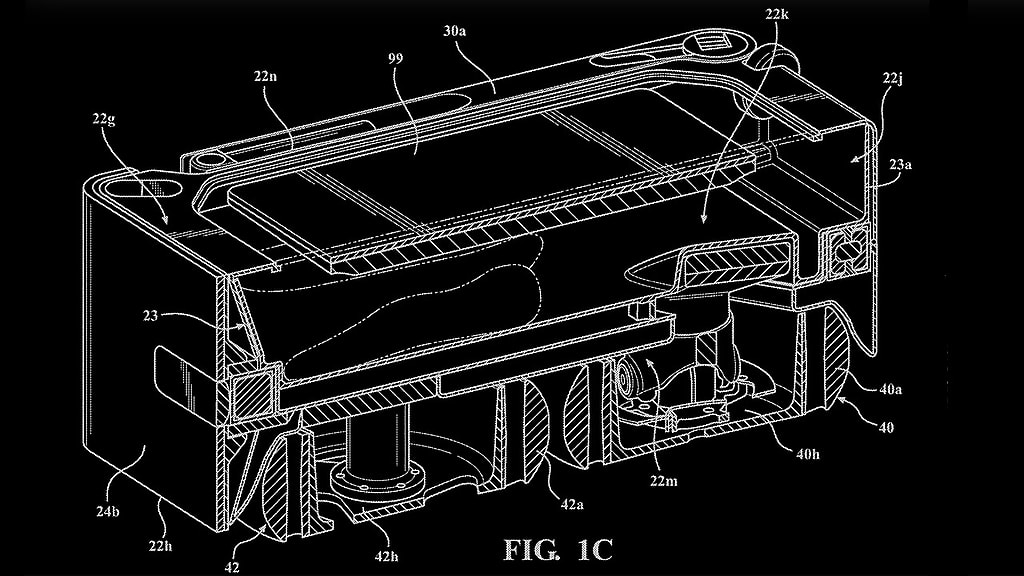 30a
22k
99
22n
22j
22g
23a
23
40a
40
40h
22m
24b
42a
22h
42h
42
FIG. 1C